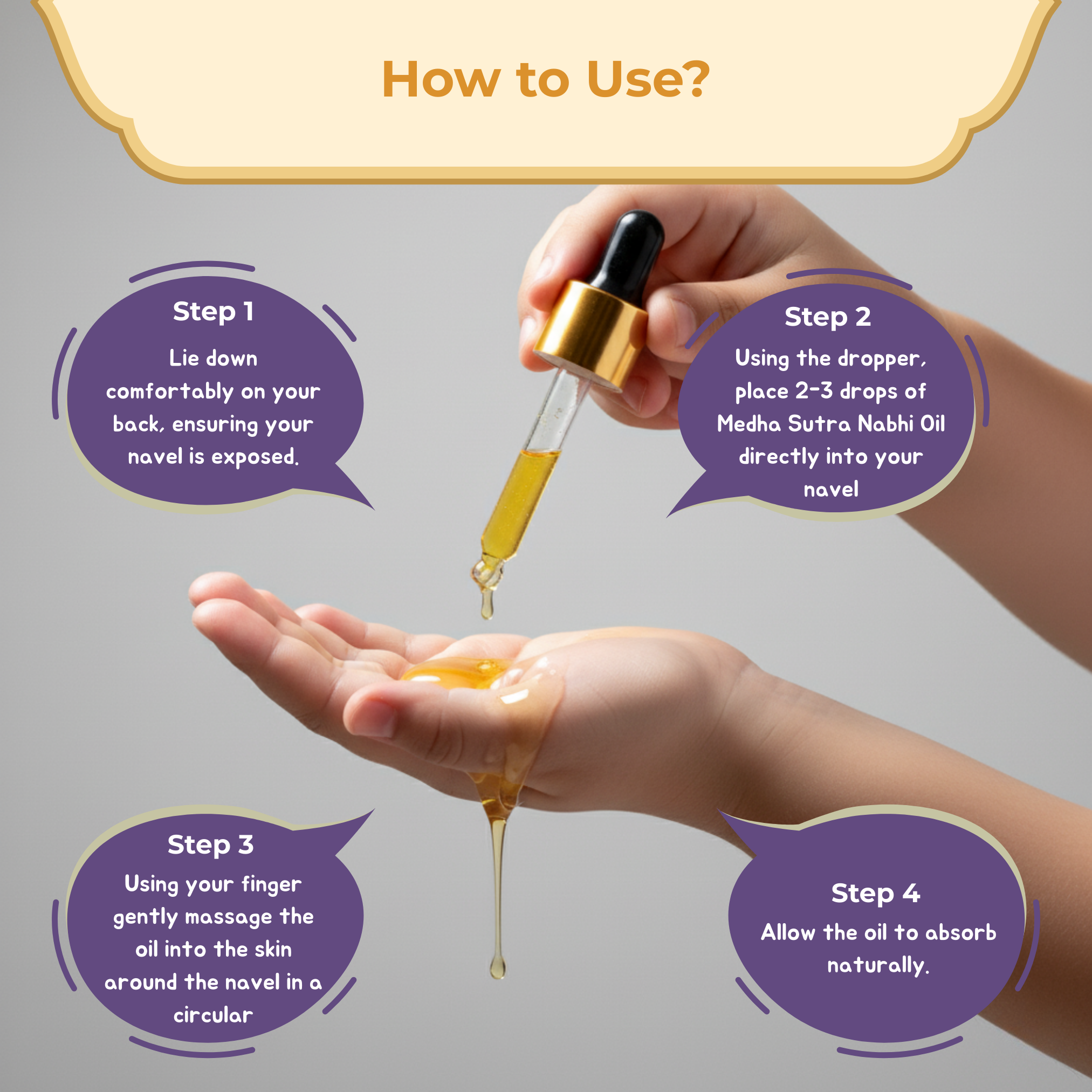 How to Use?

Step 1
Lie down comfortably on your back, ensuring your navel is exposed.

Step 2
Using the dropper, place 2-3 drops of Medha Sutra Nabhi Oil directly into your navel

Step 3
Using your finger gently massage the oil into the skin around the navel in a circular

Step 4
Allow the oil to absorb naturally.